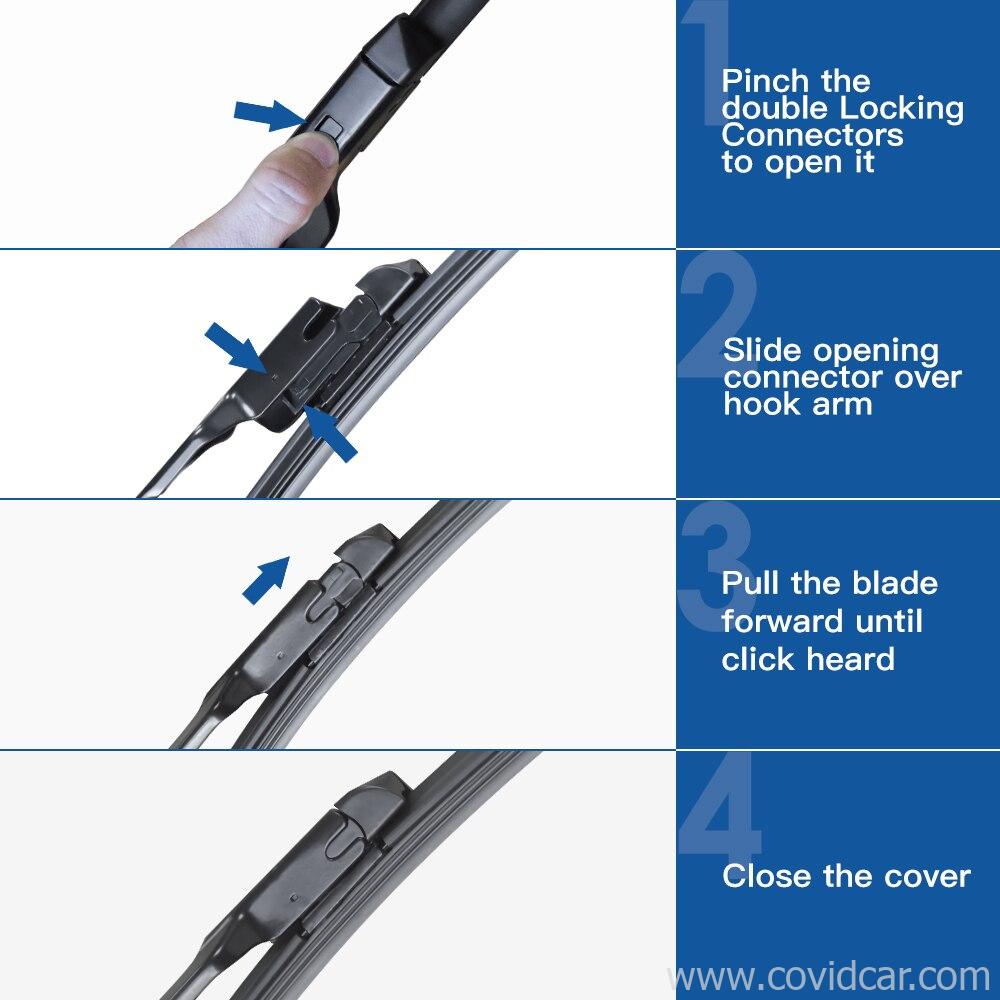 1
Pinch the double Locking Connectors to open it

2
Slide opening connector over hook arm

3
Pull the blade forward until click heard

4
Close the cover

www.covidcar.com